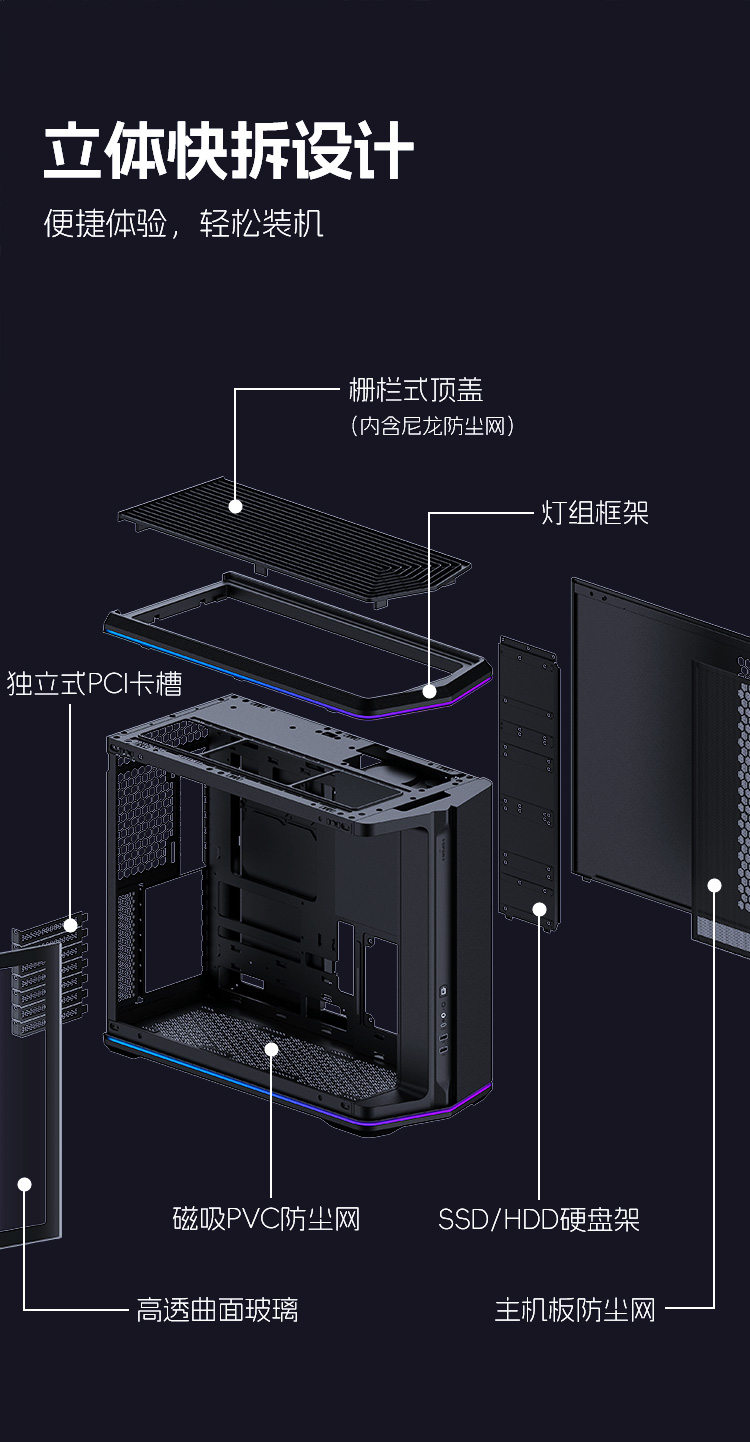 立体快拆设计

便捷体验，轻松装机

栅栏式顶盖
（内含尼龙防尘网）

灯组框架

独立式PCI卡槽

磁吸PVC防尘网

SSD/HDD硬盘架

高透曲面玻璃

主机板防尘网