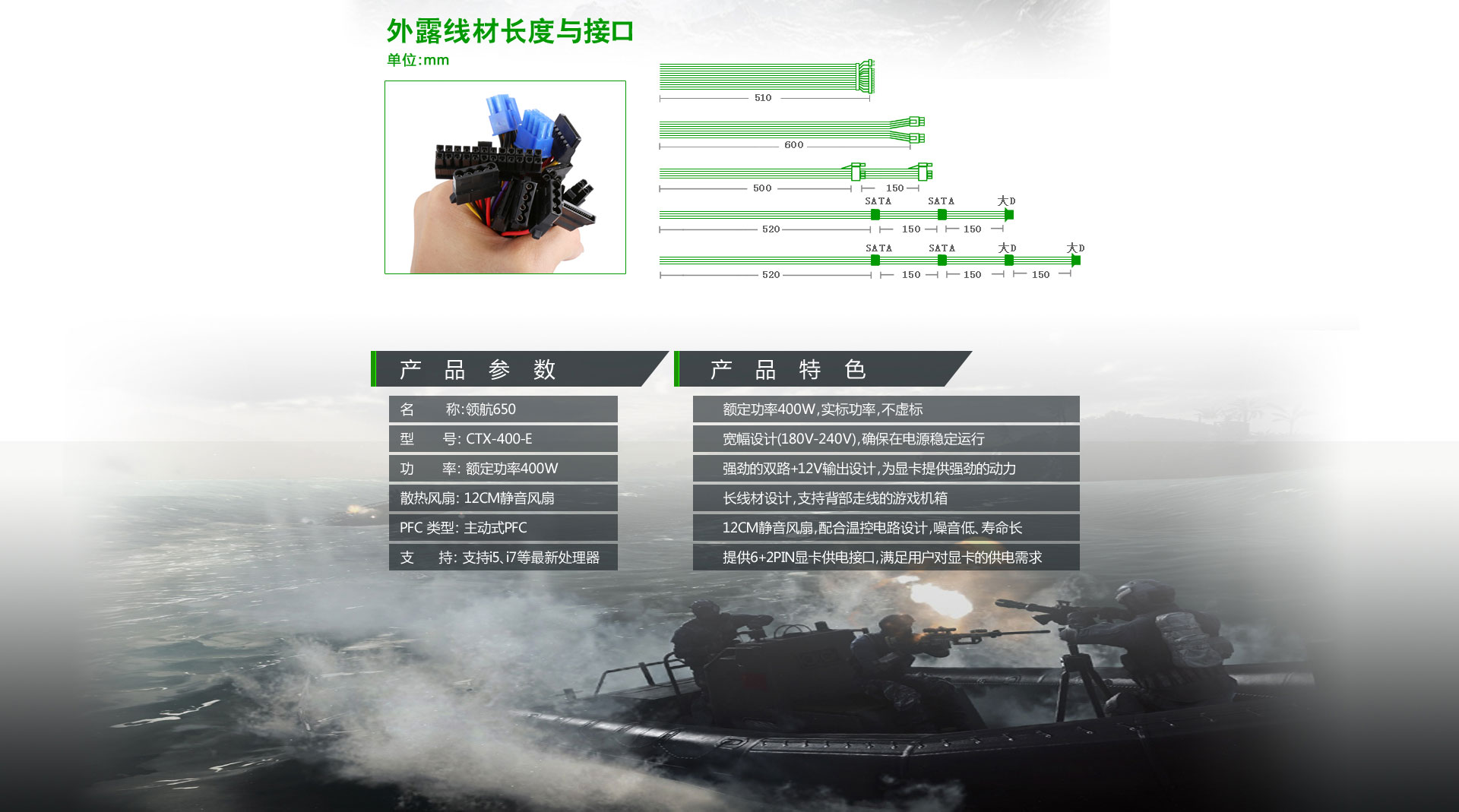 外露线材长度与接口
单位:mm

510

600

500 150

SATA SATA 大D
520 150 150

SATA SATA 大D 大D
520 150 150 150

产 品 参 数

名 称:领航650
型 号: CTX-400-E
功 率: 额定功率400W
散热风扇: 12CM静音风扇
PFC 类型: 主动式PFC
支 持: 支持i5、i7等最新处理器

产 品 特 色

额定功率400W,实标功率,不虚标
宽幅设计(180V-240V),确保在电源稳定运行
强劲的双路+12V输出设计,为显卡提供强劲的动力
长线材设计,支持背部走线的游戏机箱
12CM静音风扇,配合温控电路设计,噪音低、寿命长
提供6+2PIN显卡供电接口,满足用户对显卡的供电需求