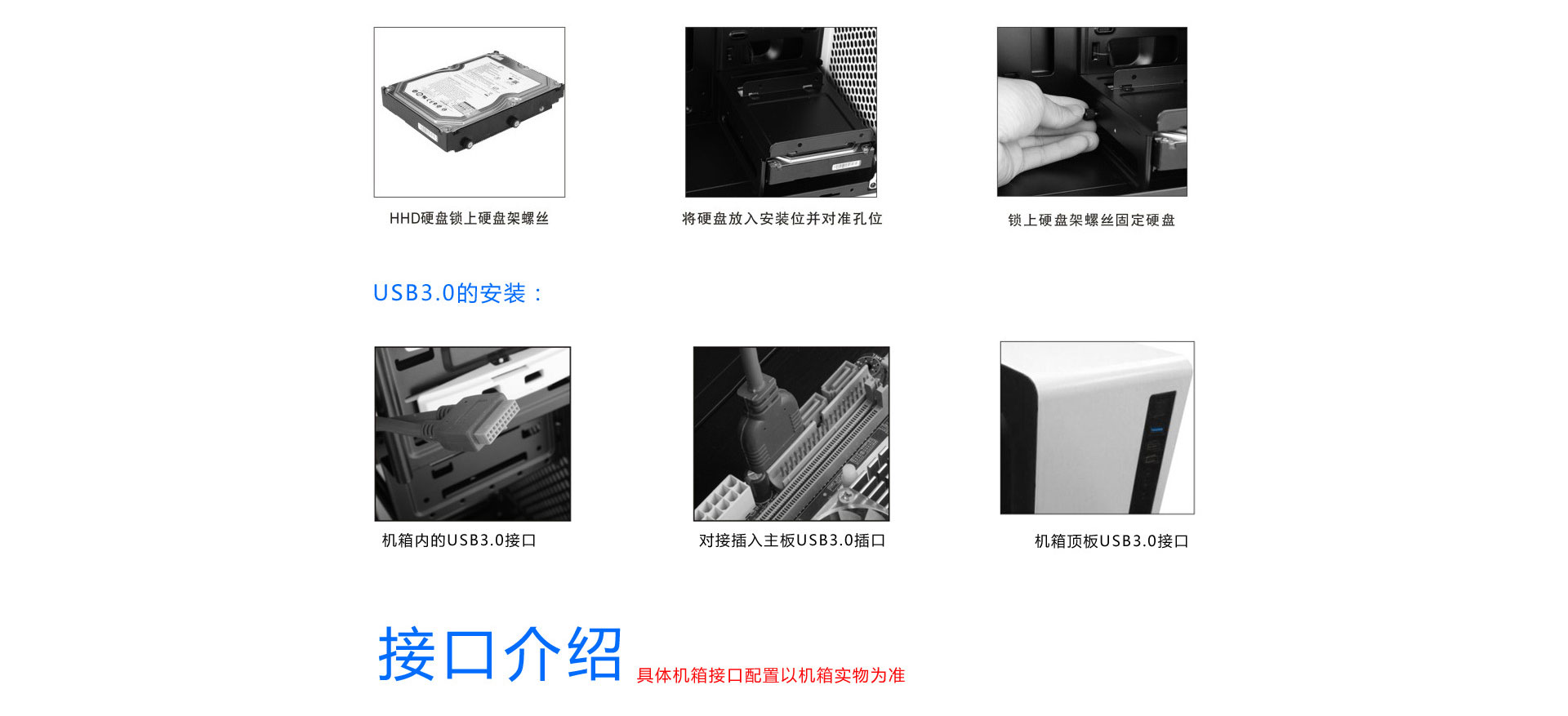 HHD硬盘锁上硬盘架螺丝

将硬盘放入安装位并对准孔位

锁上硬盘架螺丝固定硬盘

USB3.0的安装：

机箱内的USB3.0接口

对接插入主板USB3.0插口

机箱顶板USB3.0接口

接口介绍 具体机箱接口配置以机箱实物为准