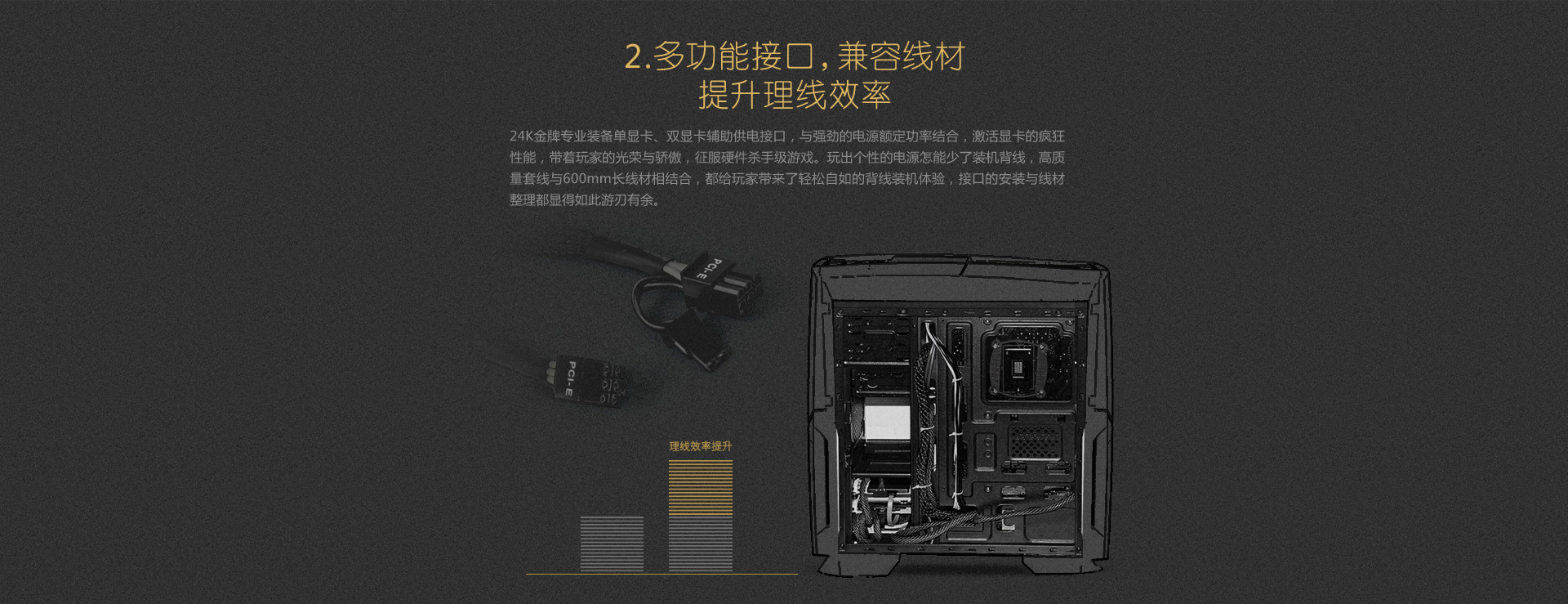 2.多功能接口，兼容线材
提升理线效率

24K金牌专业装备单显卡、双显卡辅助供电接口，与强劲的电源额定功率结合，激活显卡的疯狂性能，带着玩家的光荣与骄傲，征服硬件杀手级游戏。玩出个性的电源怎能少了装机背线，高质量套线与600mm长线材相结合，都给玩家带来了轻松自如的背线装机体验，接口的安装与线材整理都显得如此游刃有余。

PCI-E

PCI-E

理线效率提升