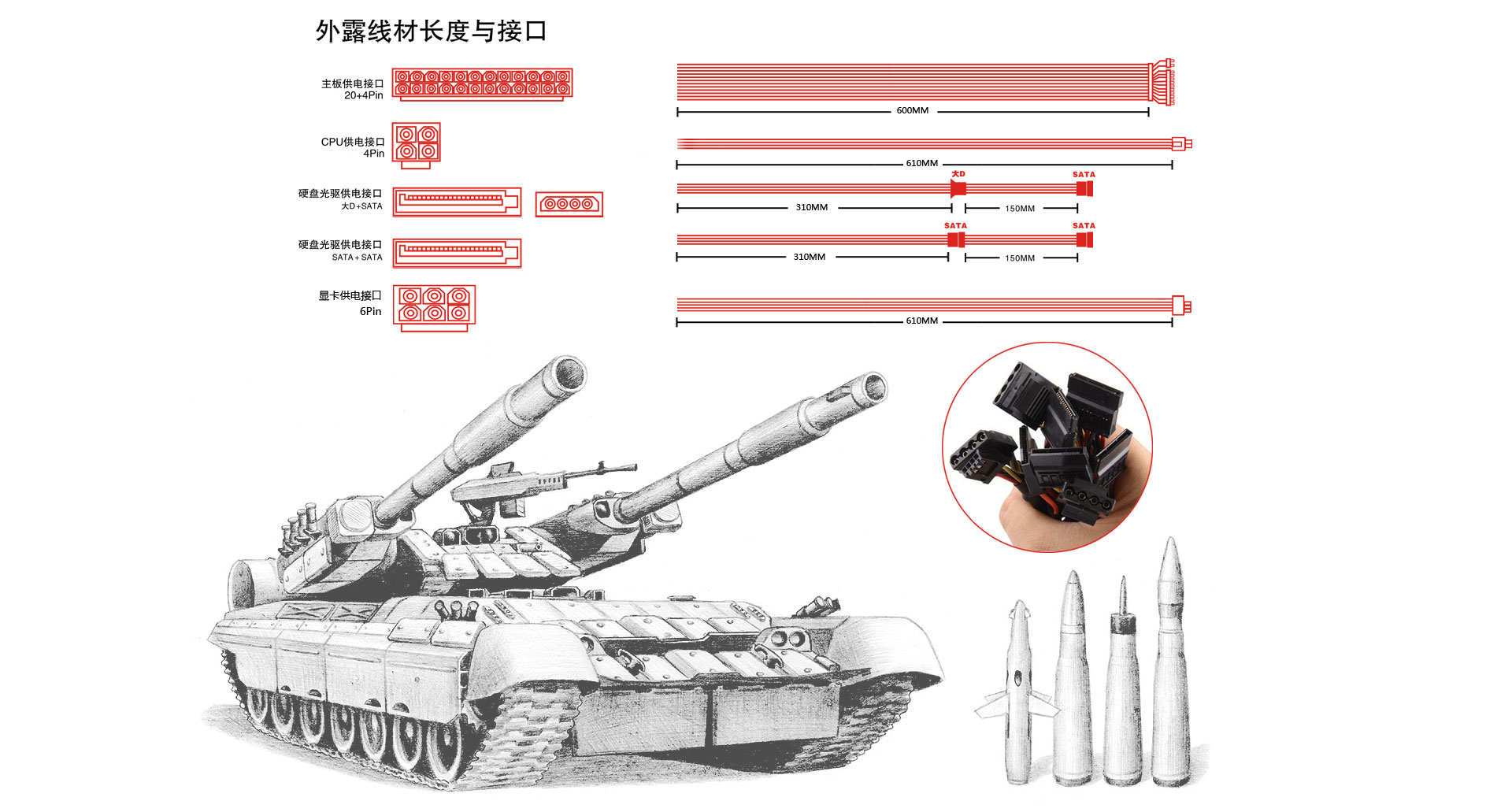 外露线材长度与接口

主板供电接口
20+4Pin

600MM

CPU供电接口
4Pin

610MM

硬盘光驱供电接口
大D+SATA

大D

SATA

310MM

150MM

硬盘光驱供电接口
SATA+SATA

SATA

SATA

310MM

150MM

显卡供电接口
6Pin

610MM