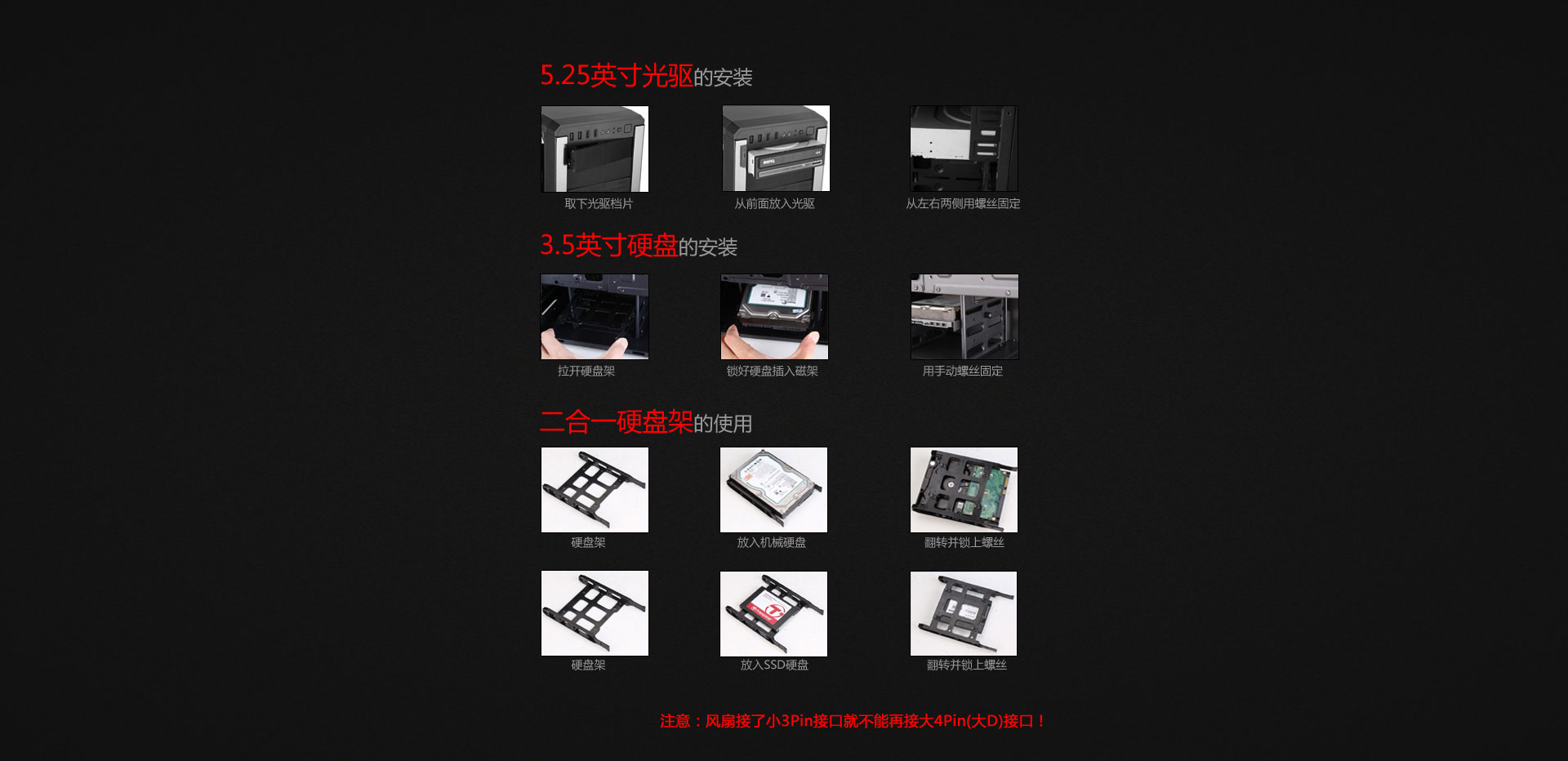 5.25英寸光驱的安装

取下光驱档片

从前面放入光驱

从左右两侧用螺丝固定

3.5英寸硬盘的安装

拉开硬盘架

锁好硬盘插入磁架

用手动螺丝固定

二合一硬盘架的使用

硬盘架

放入机械硬盘

翻转并锁上螺丝

硬盘架

放入SSD硬盘

翻转并锁上螺丝

注意：风扇接了小3Pin接口就不能再接大4Pin(大D)接口！