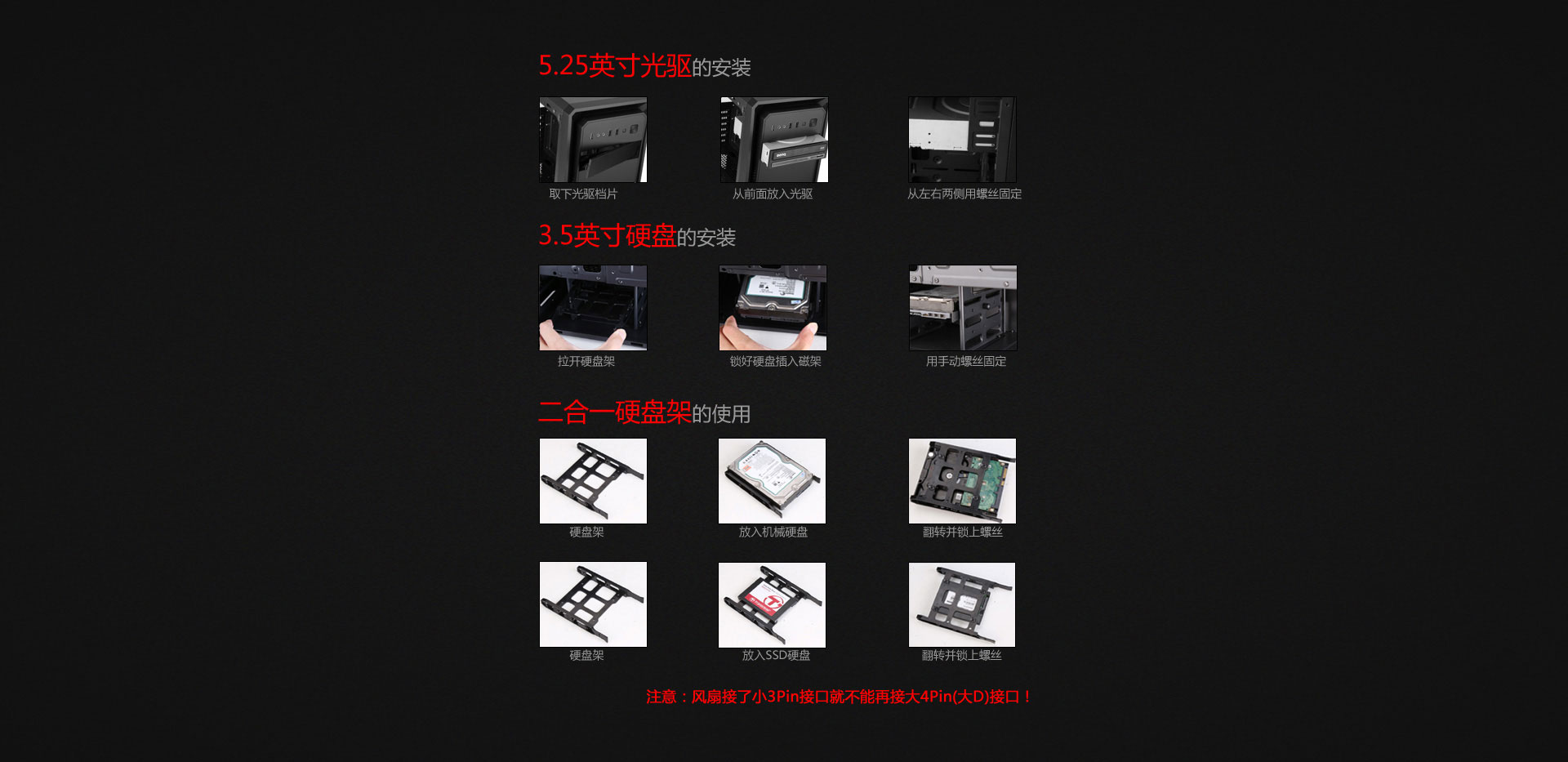 5.25英寸光驱的安装

取下光驱档片

从前面放入光驱

从左右两侧用螺丝固定

3.5英寸硬盘的安装

拉开硬盘架

锁好硬盘插入磁架

用手动螺丝固定

二合一硬盘架的使用

硬盘架

放入机械硬盘

翻转并锁上螺丝

硬盘架

放入SSD硬盘

翻转并锁上螺丝

注意：风扇接了小3Pin接口就不能再接大4Pin(大D)接口！